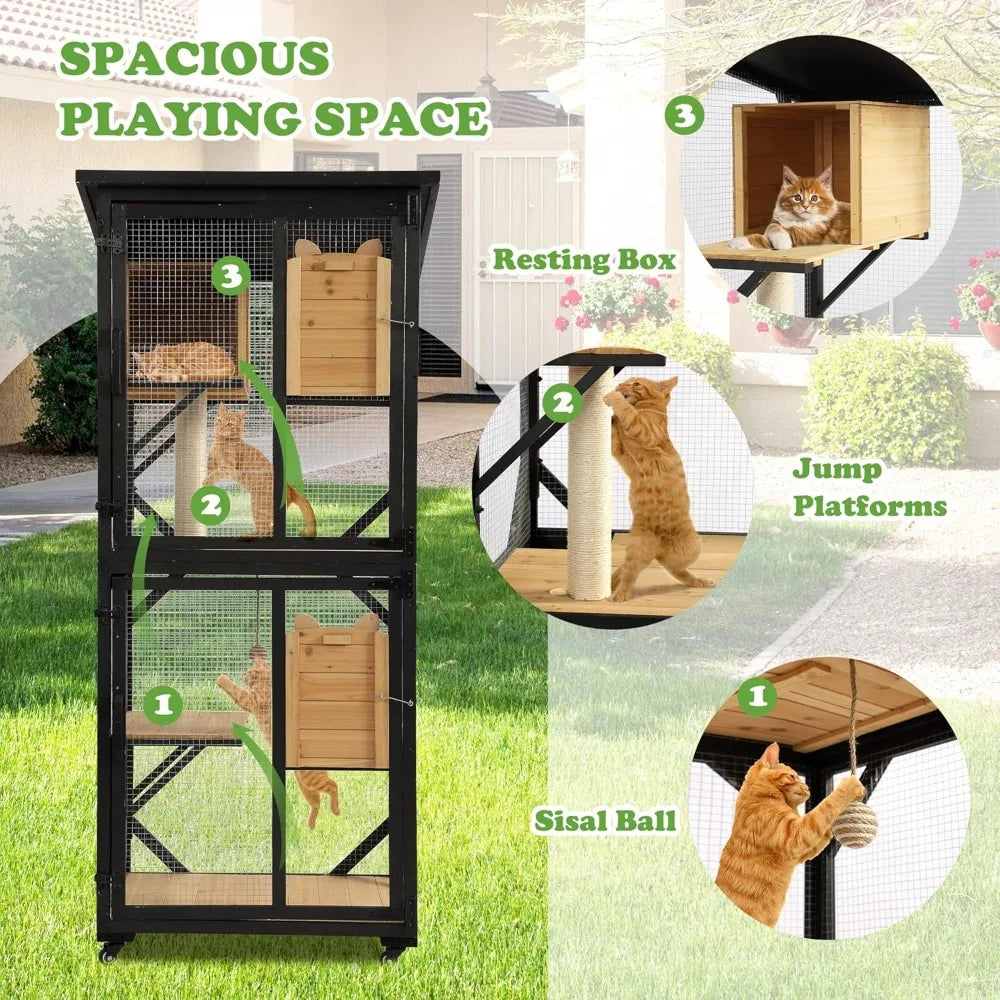 SPACIOUS PLAYING SPACE

3

2

1

3

Resting Box

2

Jump Platforms

1

Sisal Ball